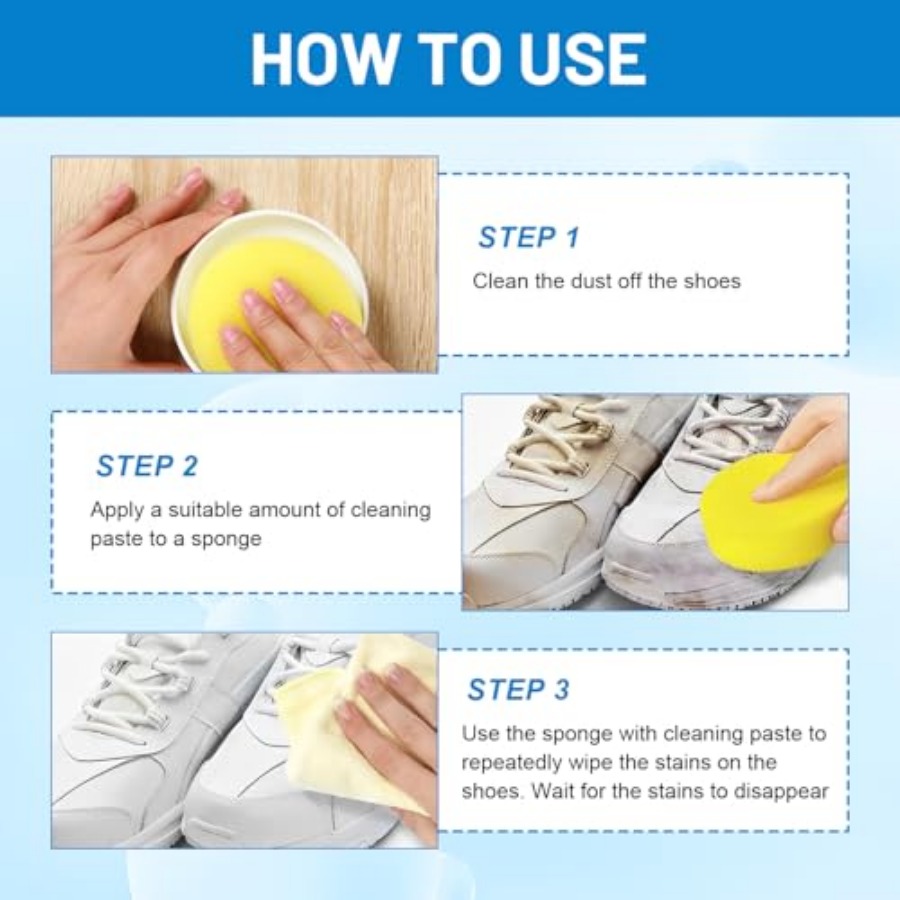 HOW TO USE

STEP 1

Clean the dust off the shoes

STEP 2

Apply a suitable amount of cleaning paste to a sponge

STEP 3

Use the sponge with cleaning paste to repeatedly wipe the stains on the shoes. Wait for the stains to disappear